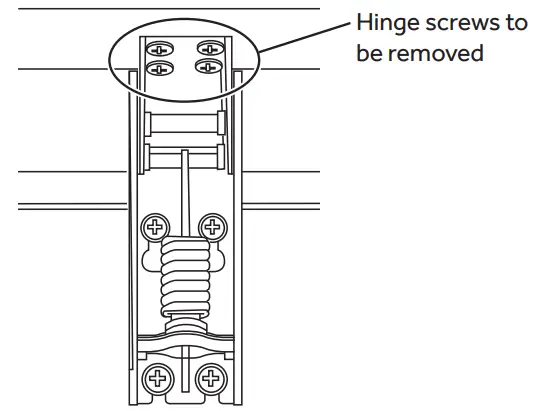 Hinge screws to be removed