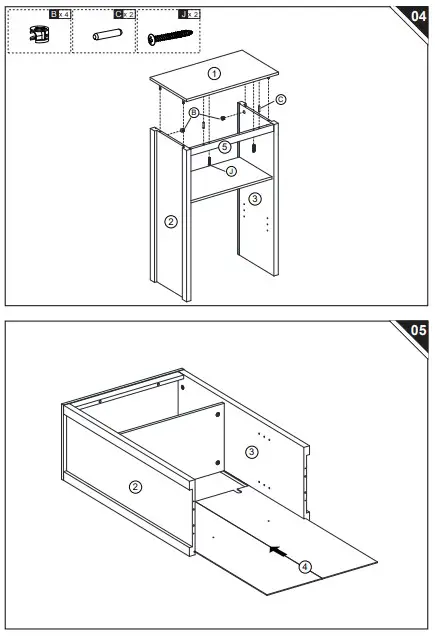 B x 4
C x 2
J x 2
04
1
C
B
5
J
3
2
05
3
2
4