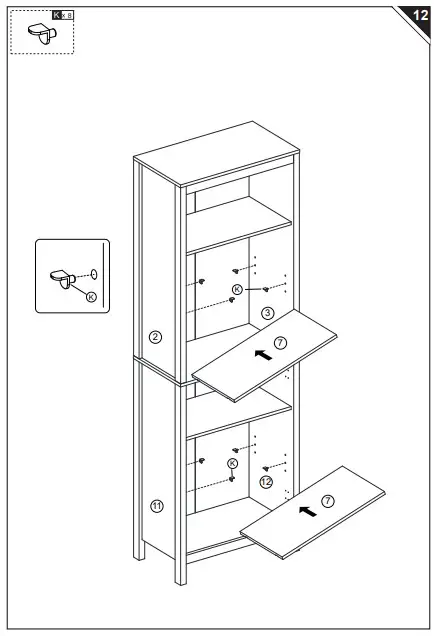 K x 8

12

K

K

3

2

7

K

12

11

7