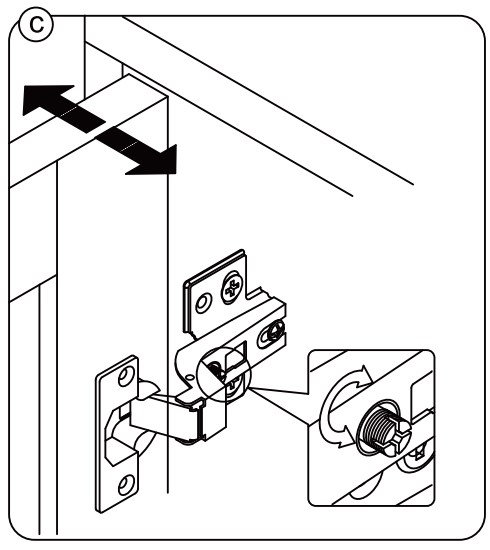 C