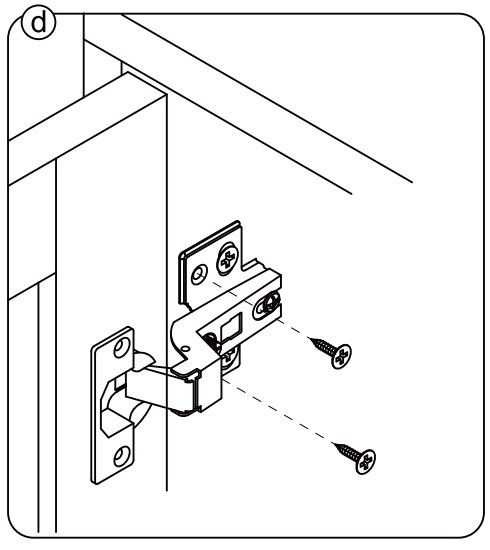 d