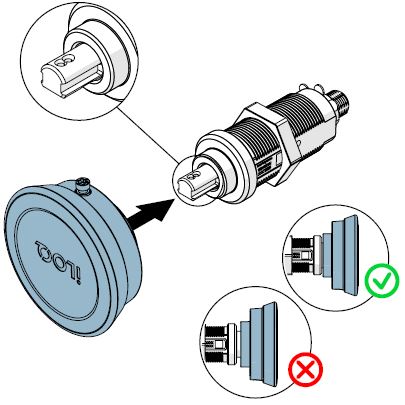 iLOQ