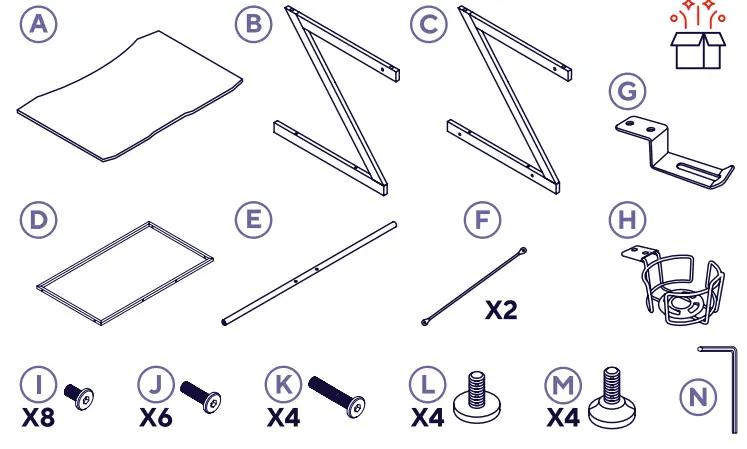 A
B
C
G
D
E
F
X2
H
I
X8
J
X6
K
X4
L
X4
M
X4
N