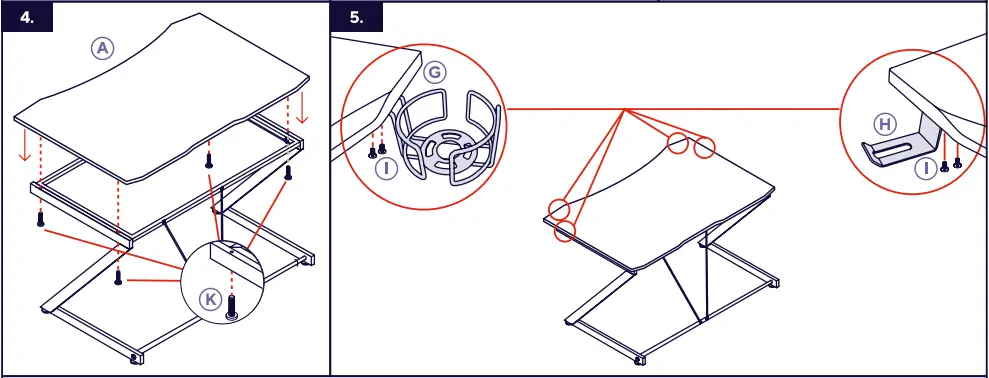 4.

A

K

5.

G

I

H

I