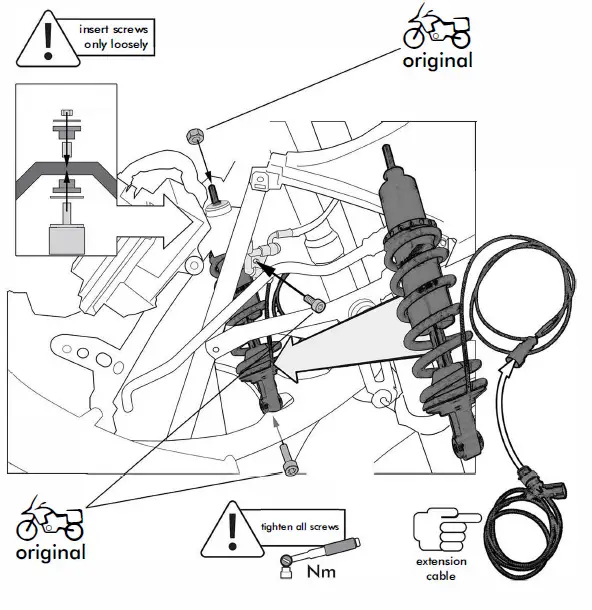 insert screws only loosely

original

original

tighten all screws

Nm

extension cable