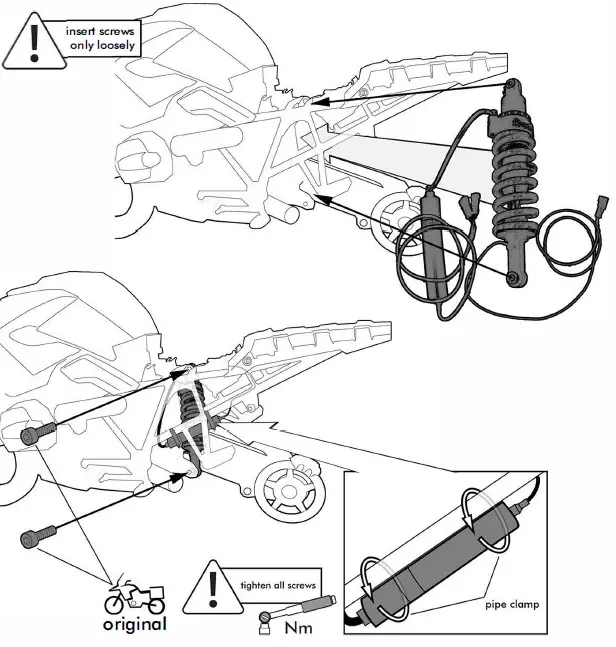 insert screws only loosely

original

tighten all screws

Nm

pipe clamp