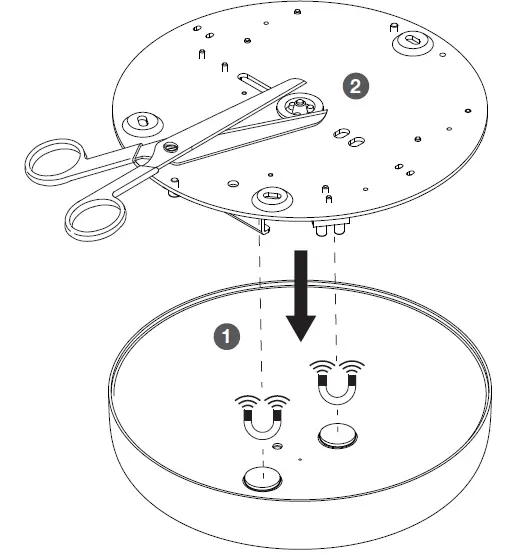 2

1