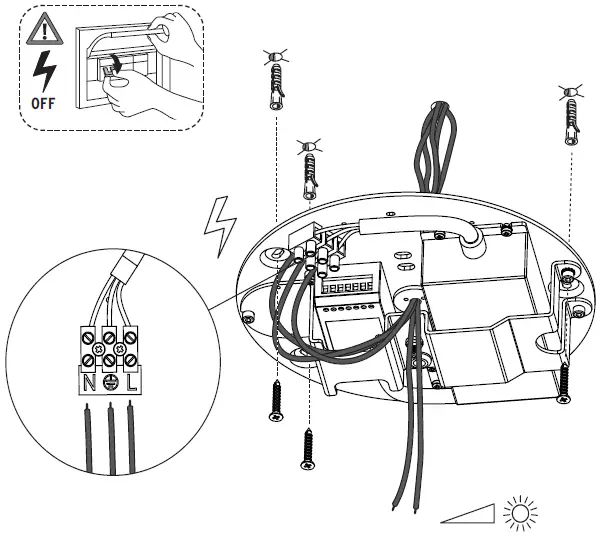 OFF

N

L