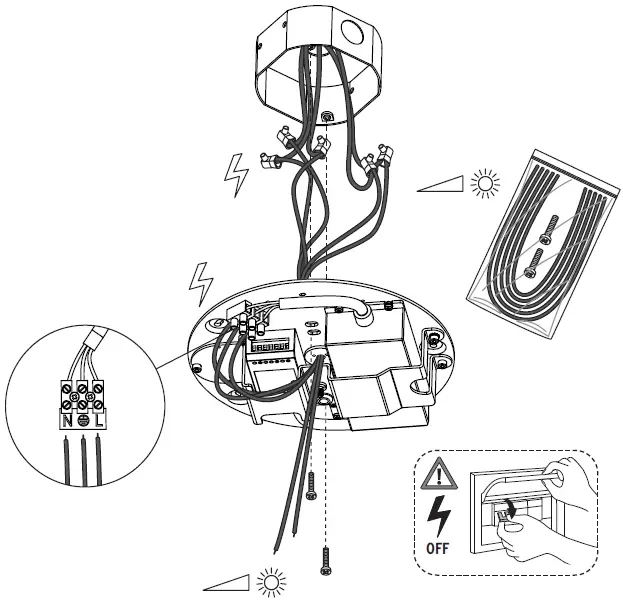 N
L
OFF