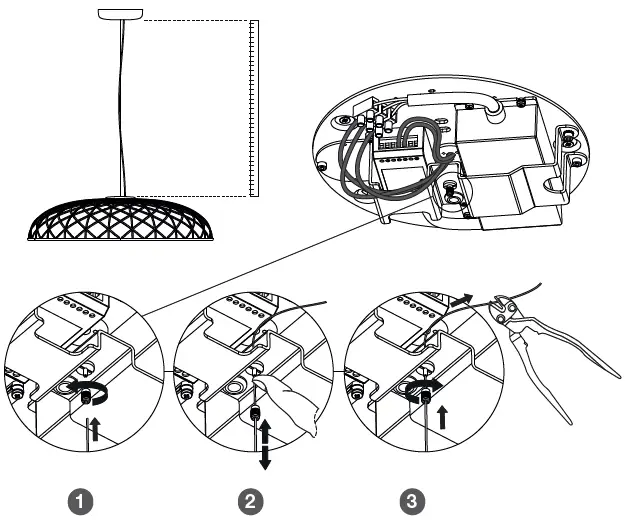 1

2

3