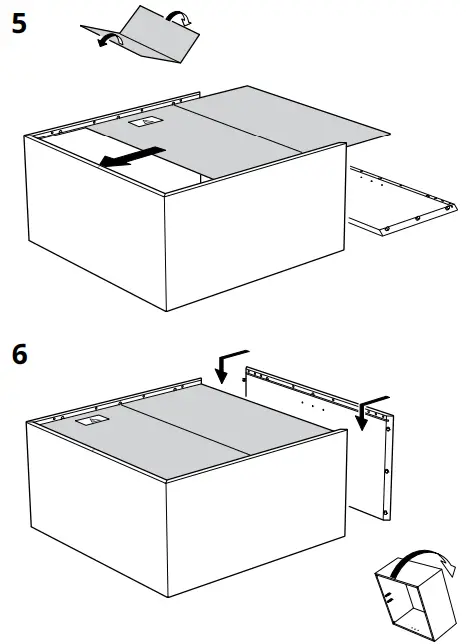 5

6