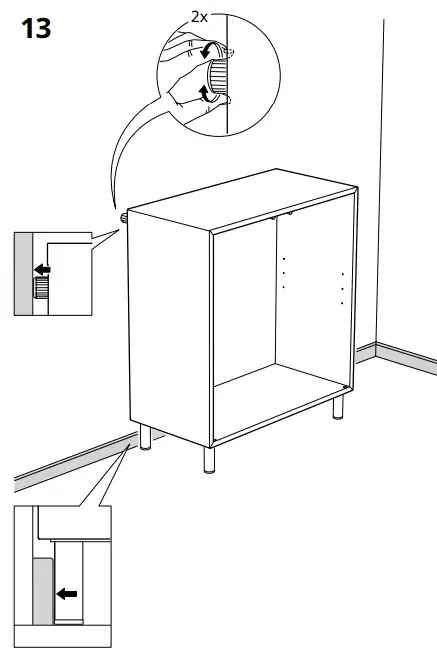 13

2x