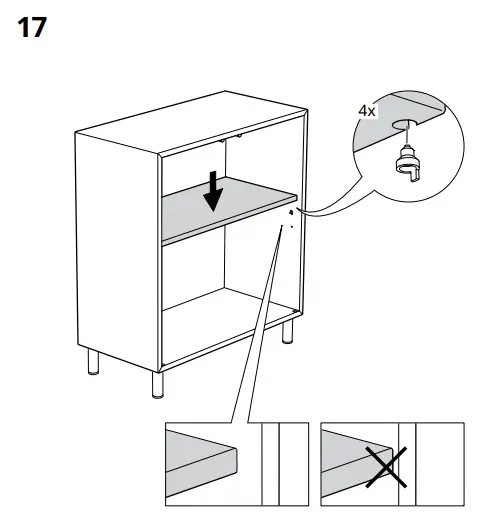 17

4x