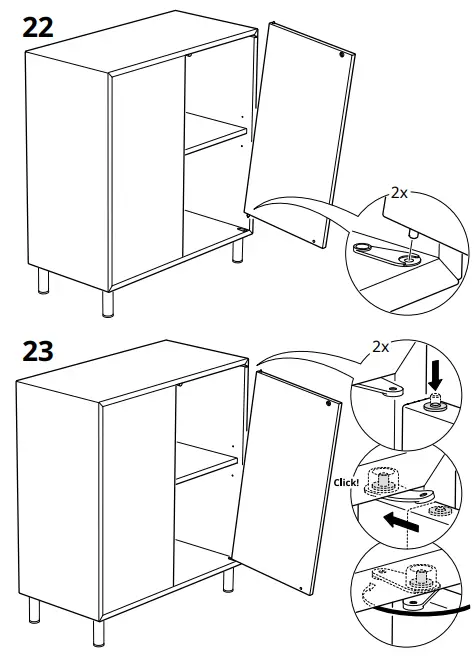 22

2x

23

2x

Click!