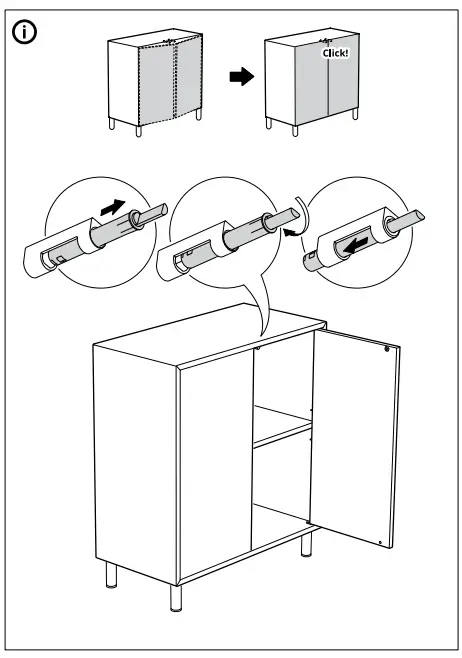 i

Click!