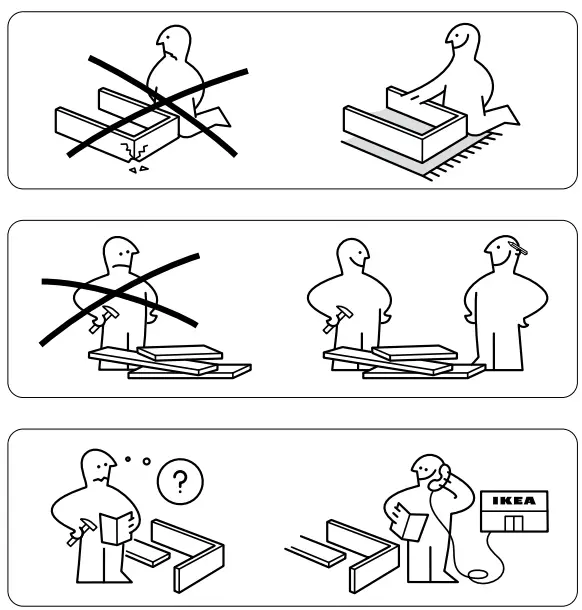 ?

IKEA