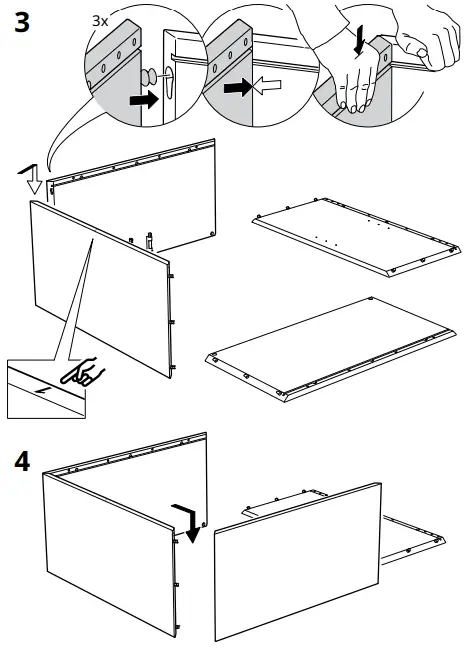 3

3x

4