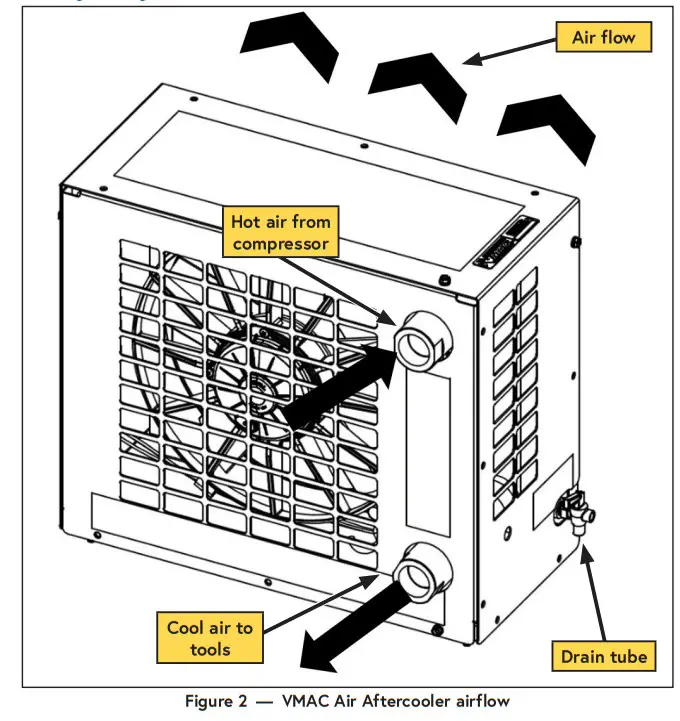 Air flow

Hot air from compressor

Cool air to tools

Drain tube

Figure 2 — VMAC Air Aftercooler airflow