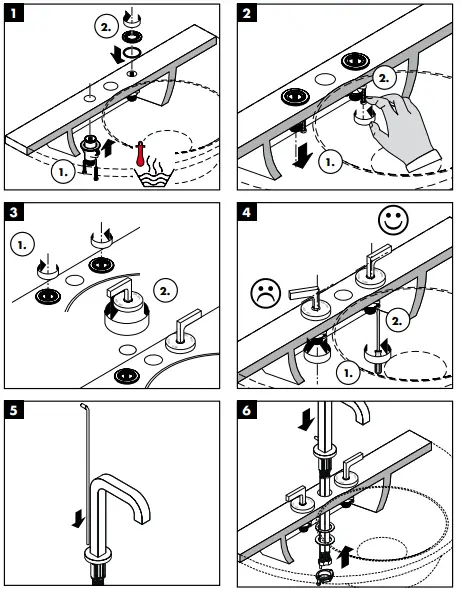 1
2.
1.

2
2.
1.

3
1.
2.

4
2.
1.

5

6