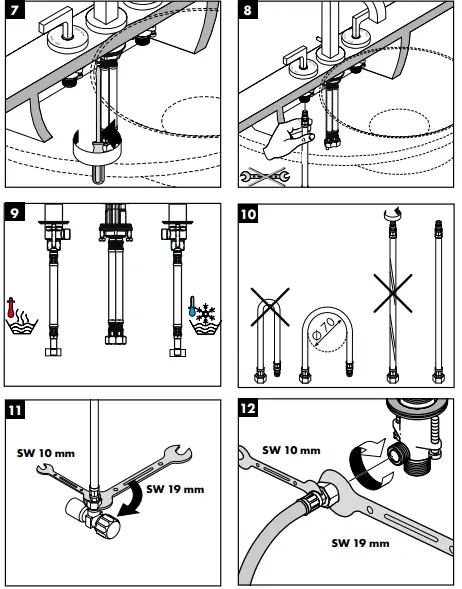 7

8

9

10

$\varnothing 70$

11

SW 10 mm

SW 19 mm

12

SW 10 mm

SW 19 mm