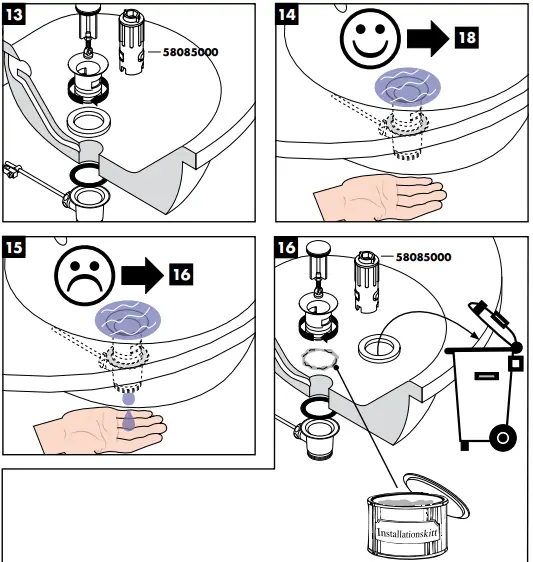 13

58085000

14

18

15

16

16

58085000

Installationskitt