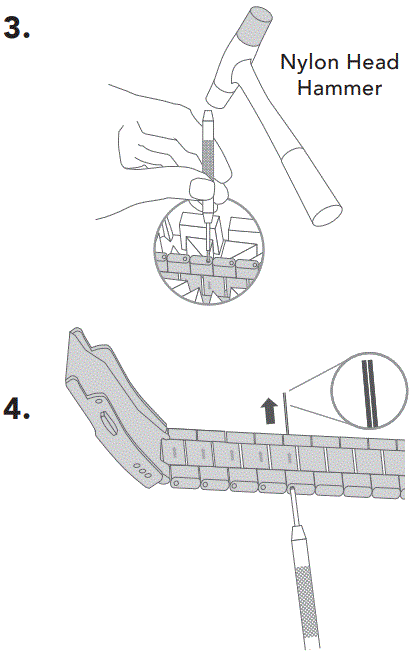 3.

Nylon Head Hammer

4.