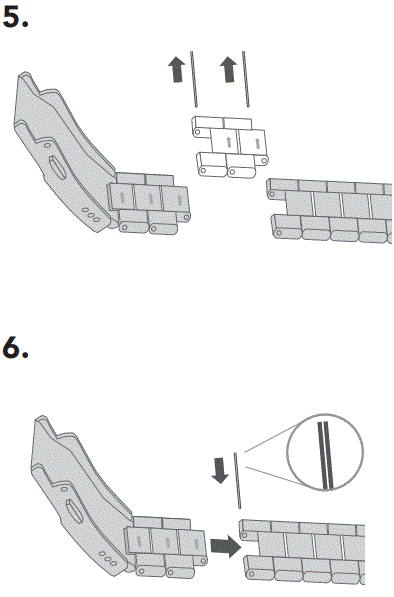 5.

6.