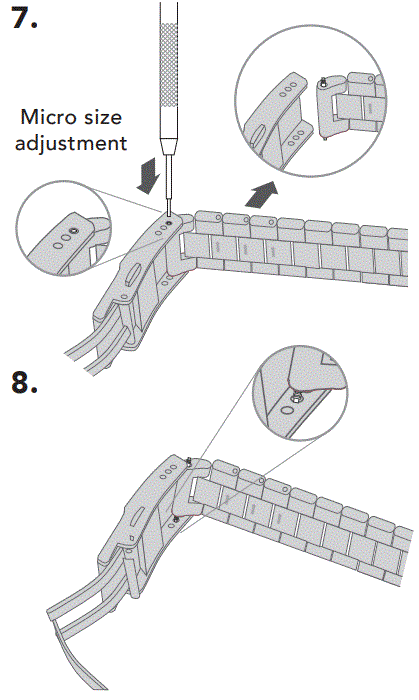 7.

Micro size adjustment

8.