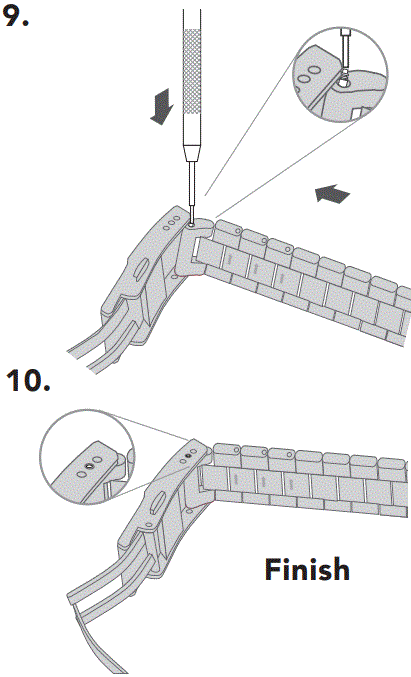 9.

10.

Finish