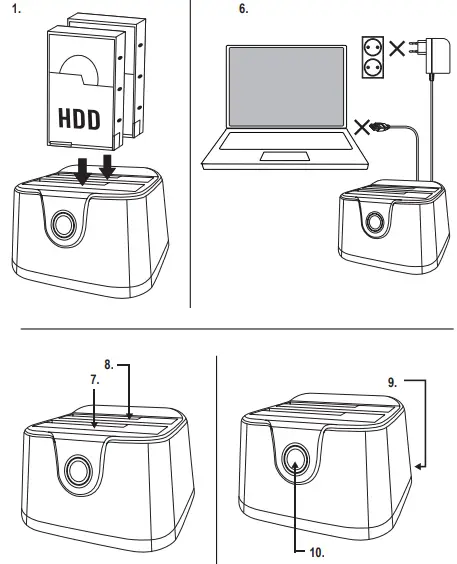 1.

HDD

6.

8.

7.

9.

10.