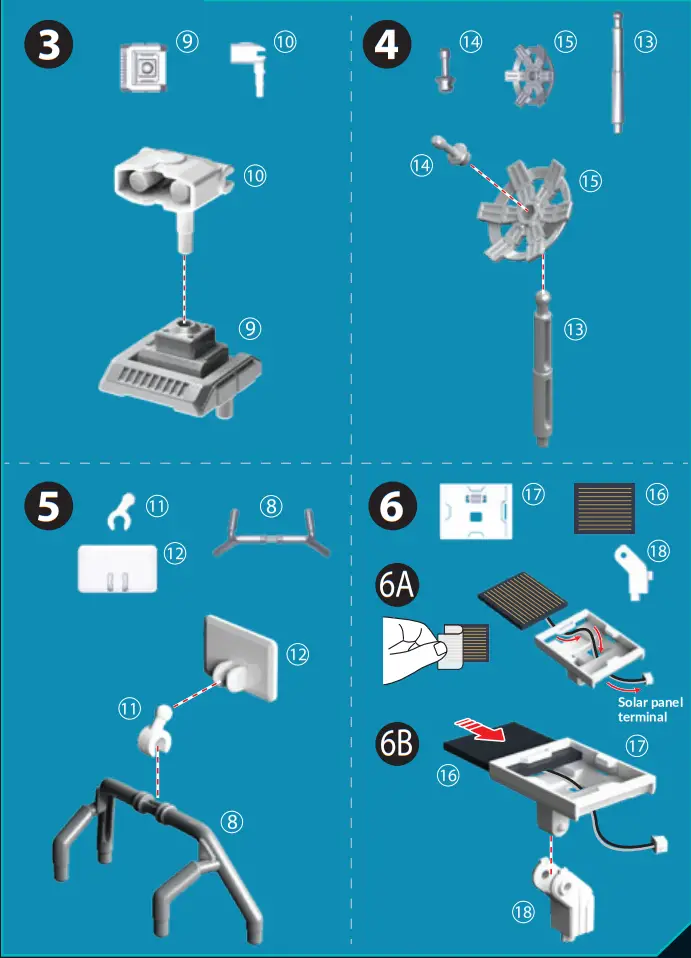 3

⑨ ⑩

⑩

⑨

4

⑭ ⑮ ⑬

⑭

⑮

⑬

5

⑪ ⑧

⑫

⑫

⑪

⑧

6

⑰ ⑯

⑱

6A

Solar panel terminal

6B

⑰

⑯

⑱