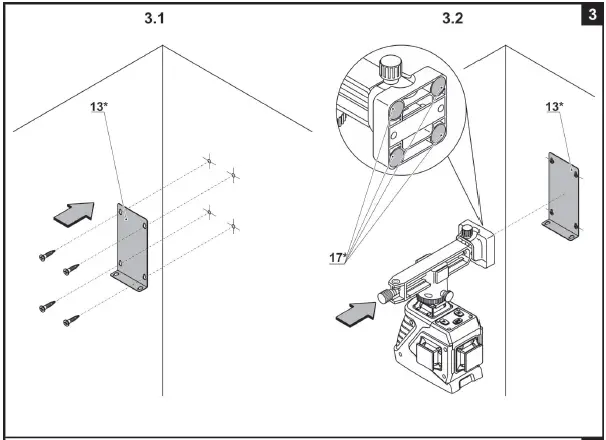 3.1

3.2

3

13*

13*

17*