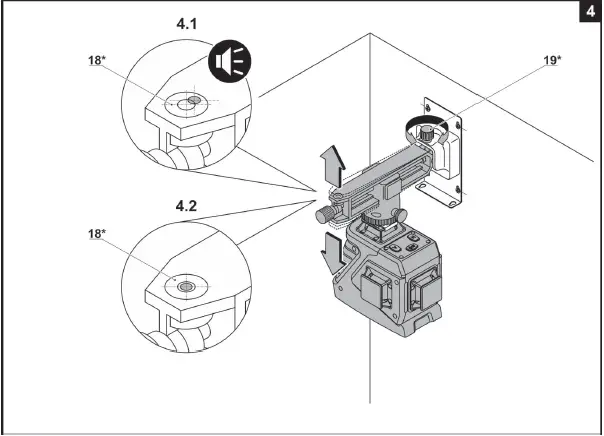 4

4.1

18*

19*

4.2

18*