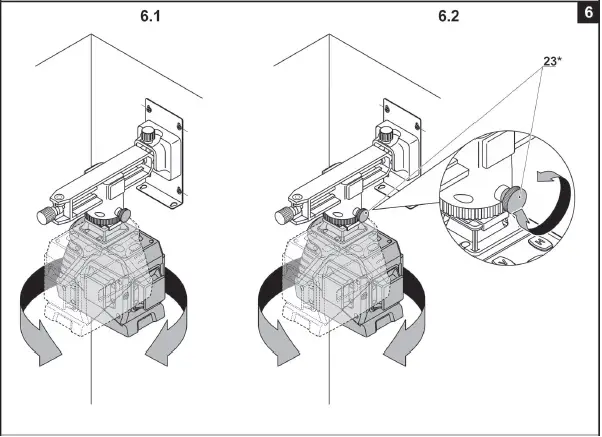 6.1

6.2

6

23*