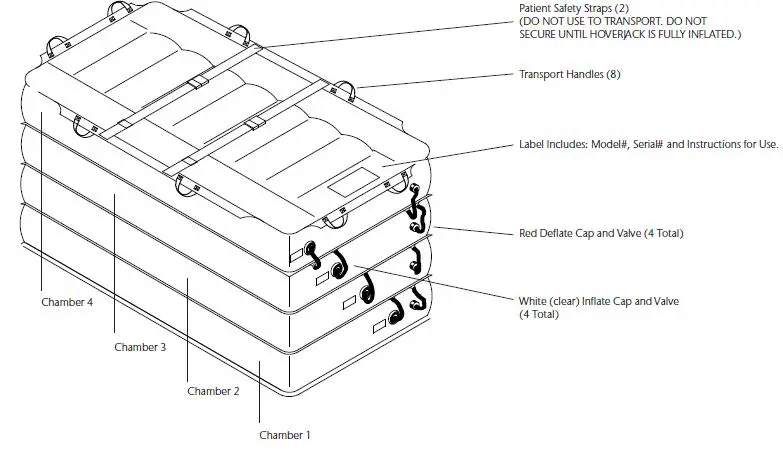 Patient Safety Straps (2)
(DO NOT USE TO TRANSPORT. DO NOT SECURE UNTIL HOVERJACK IS FULLY INFLATED.)

Transport Handles (8)

Label Includes: Model#, Serial# and Instructions for Use.

Red Deflate Cap and Valve (4 Total)

White (clear) Inflate Cap and Valve (4 Total)

Chamber 4

Chamber 3

Chamber 2

Chamber 1