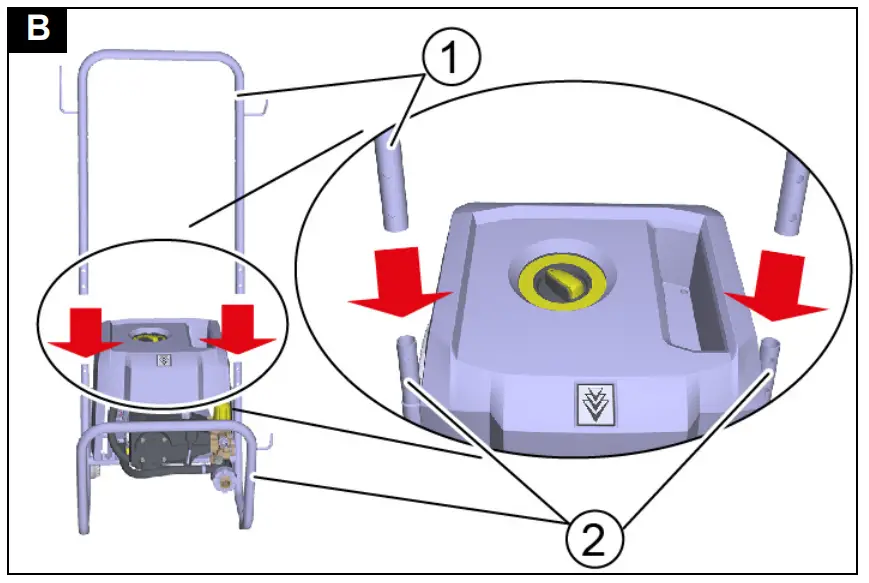 B

1

2