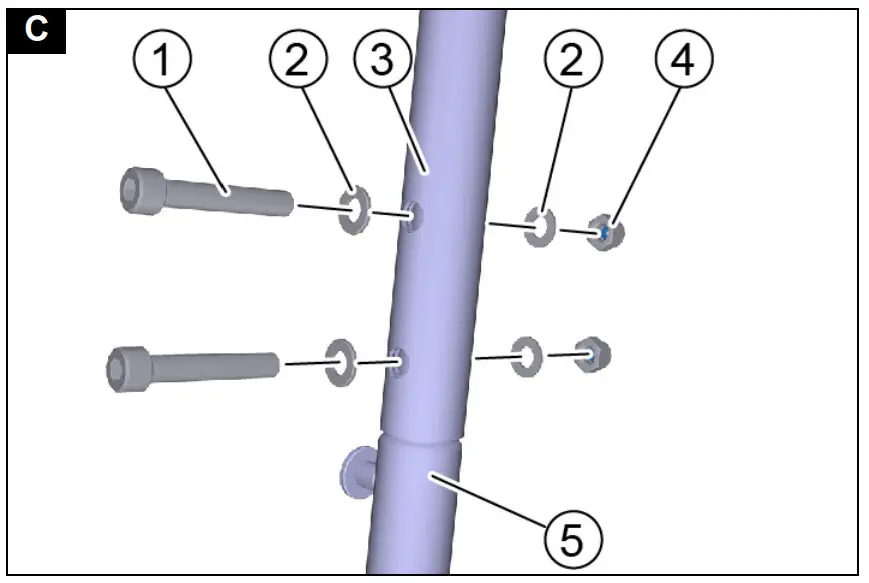 C
1
2
3
2
4
5