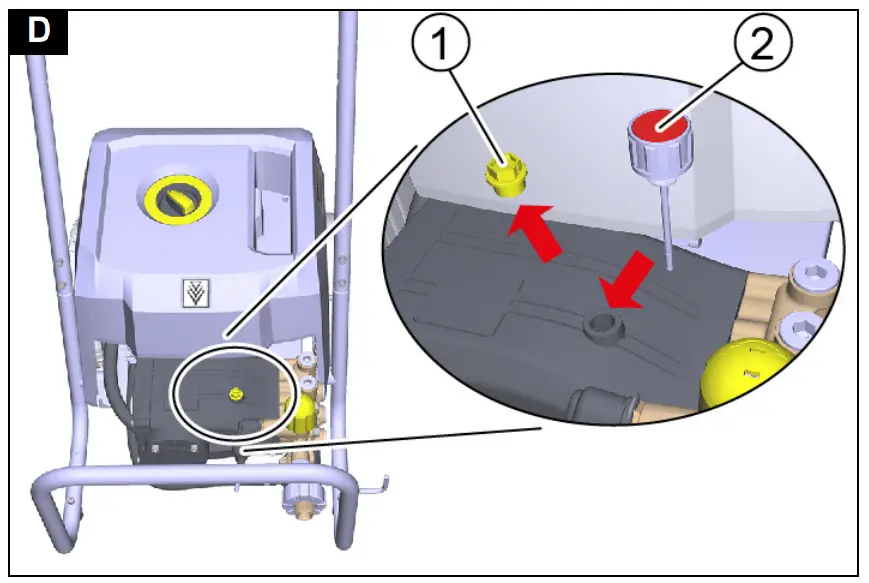 D

1

2