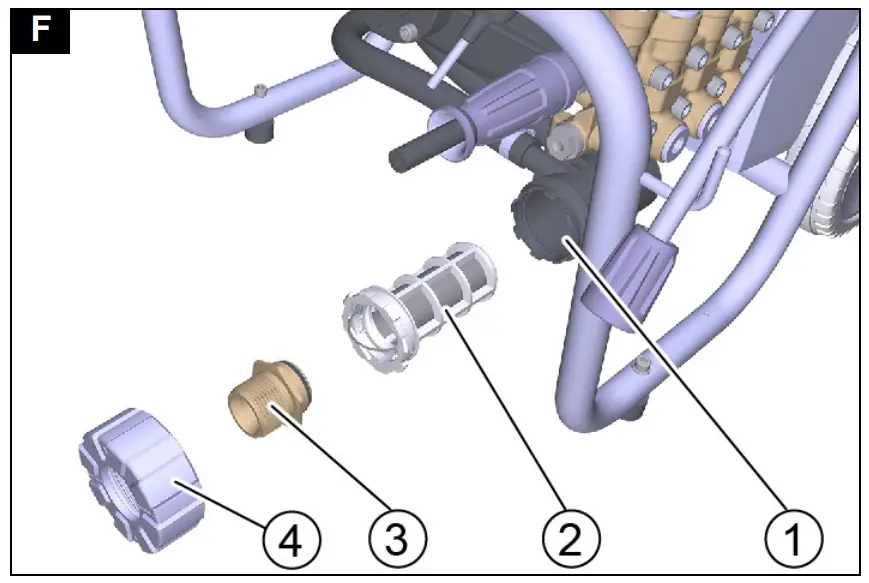 F

4 3 2 1