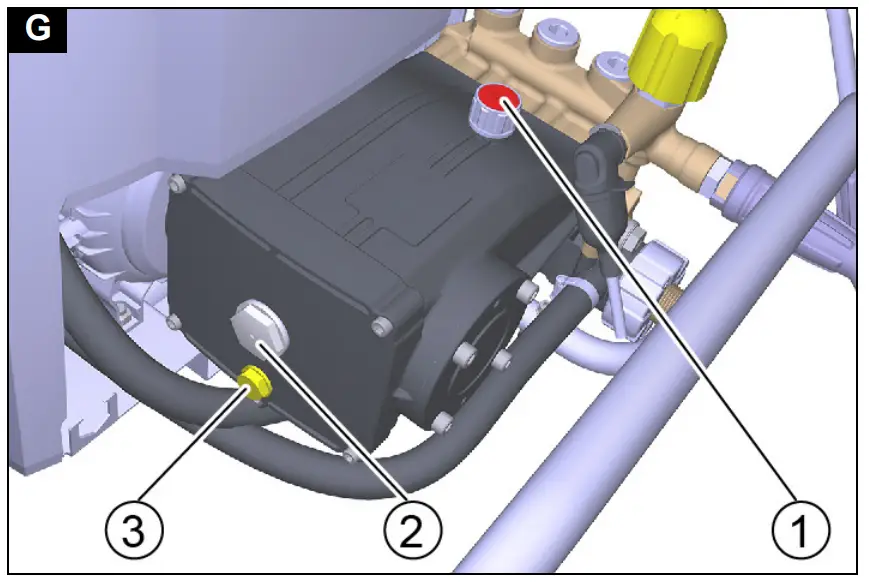 G

3

2

1