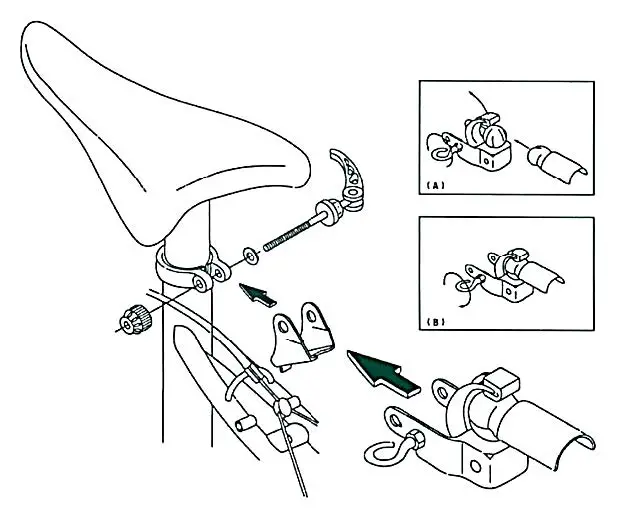 (A)

(B)