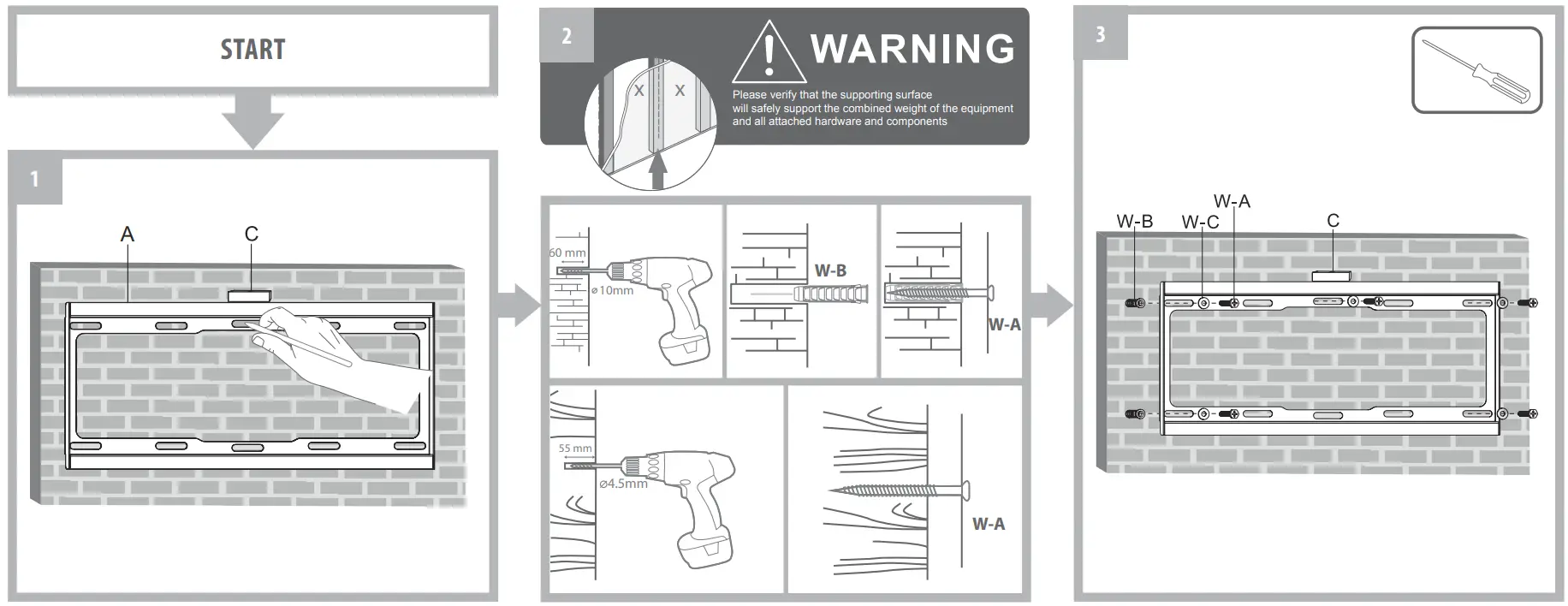 START

1

A

C

2

X X

WARNING

Please verify that the supporting surface will safely support the combined weight of the equipment and all attached hardware and components

60 mm

ø10mm

W-B

W-A

55 mm

ø4.5mm

W-A

3

W-B W-C W-A

C