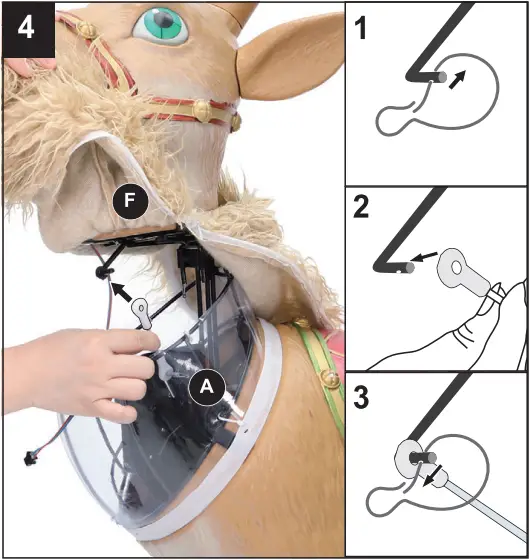 4

F

A

1

2

3