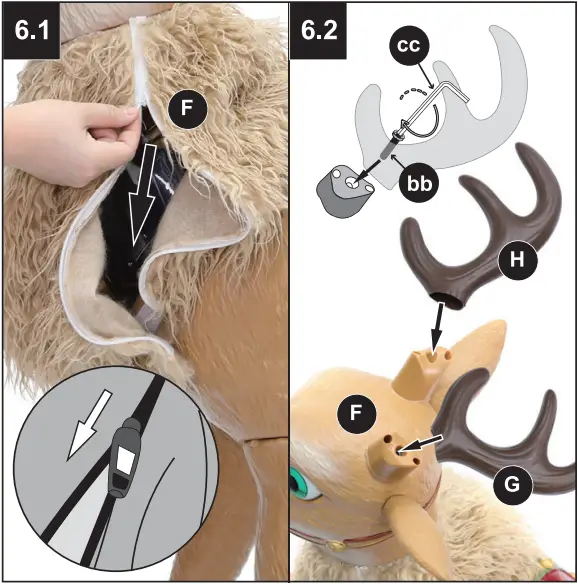 6.1

F

6.2

cc

bb

H

F

G