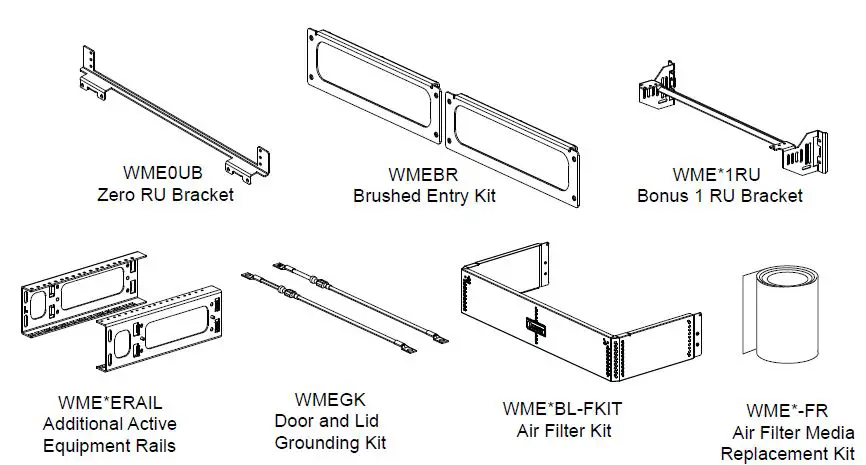 WME0UB
Zero RU Bracket

WMEBR
Brushed Entry Kit

WME*1RU
Bonus 1 RU Bracket

WME*ERAIL
Additional Active Equipment Rails

WMEGK
Door and Lid Grounding Kit

WME*BL-FKIT
Air Filter Kit

WME*-FR
Air Filter Media Replacement Kit