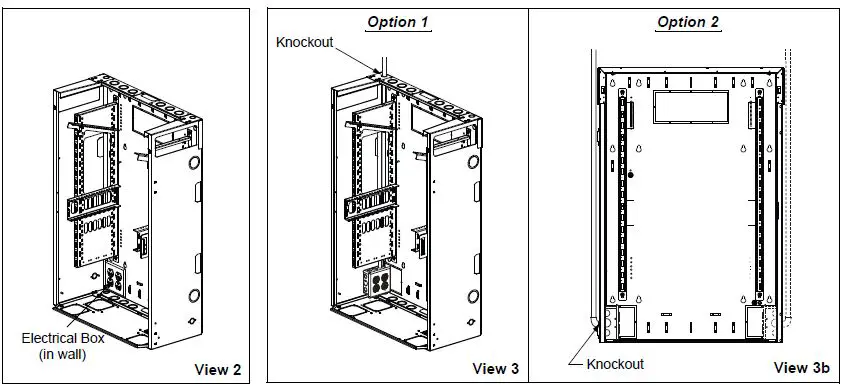 Electrical Box
(in wall)

View 2

Option 1

Knockout

View 3

Option 2

Knockout

View 3b