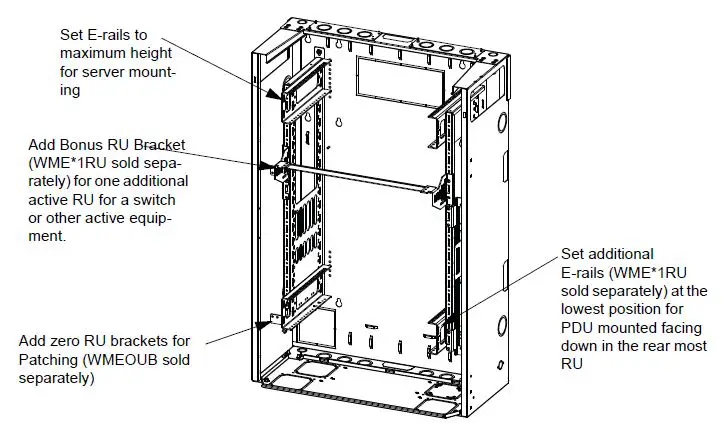 Set E-rails to maximum height for server mounting

Add Bonus RU Bracket (WME*1RU sold separately) for one additional active RU for a switch or other active equipment.

Add zero RU brackets for Patching (WMEOUB sold separately)

Set additional E-rails (WME*1RU sold separately) at the lowest position for PDU mounted facing down in the rear most RU