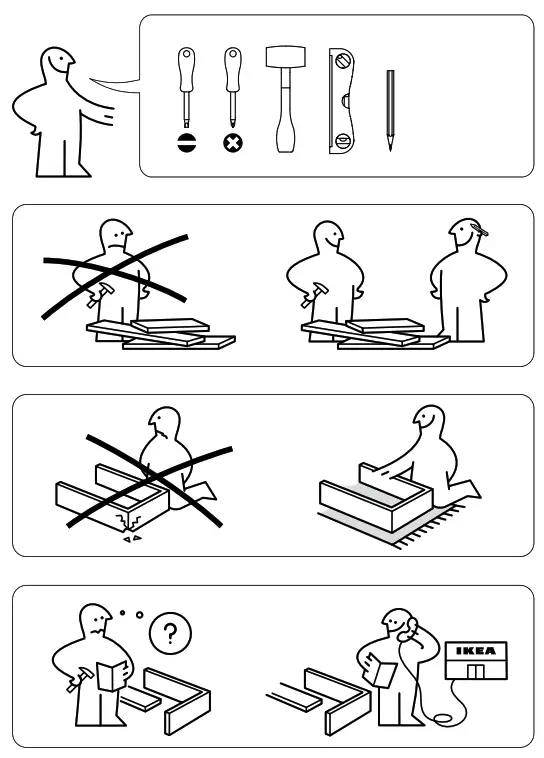 ?

IKEA