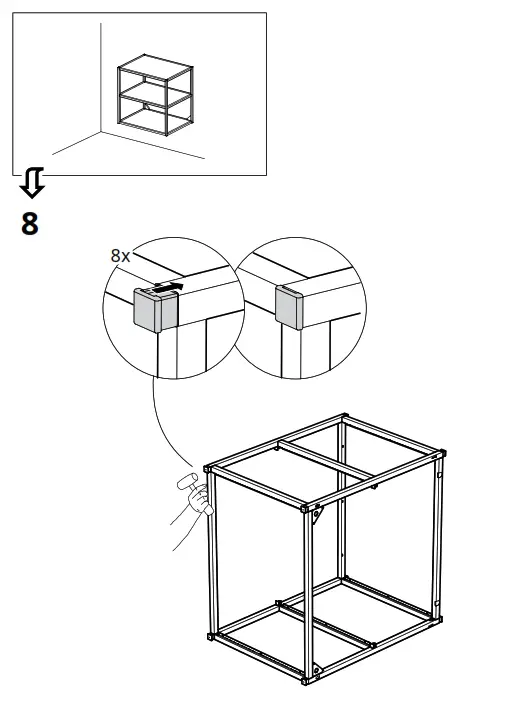 8

8x