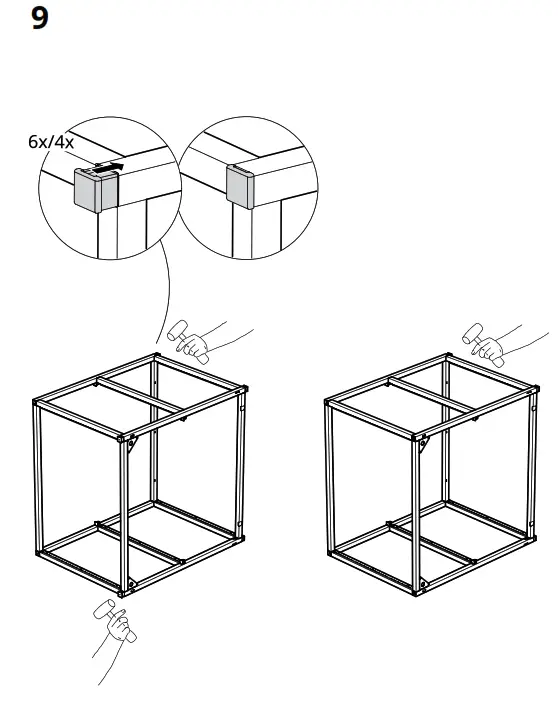 9

6x/4x